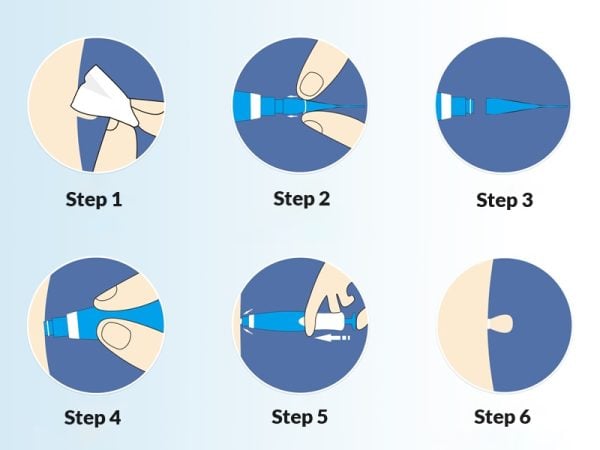 Step 1

Step 2

Step 3

Step 4

Step 5

Step 6