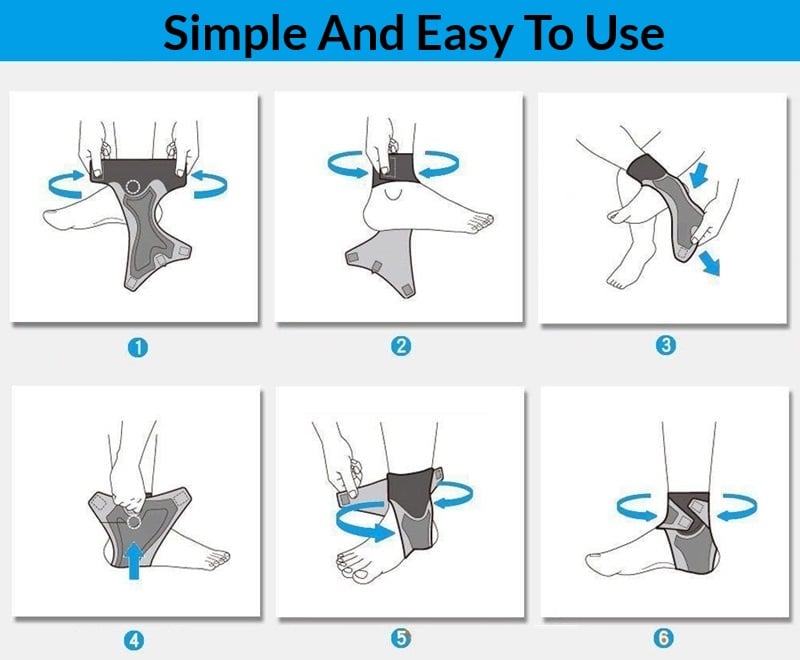 Simple And Easy To Use

1

2

3

4

5

6